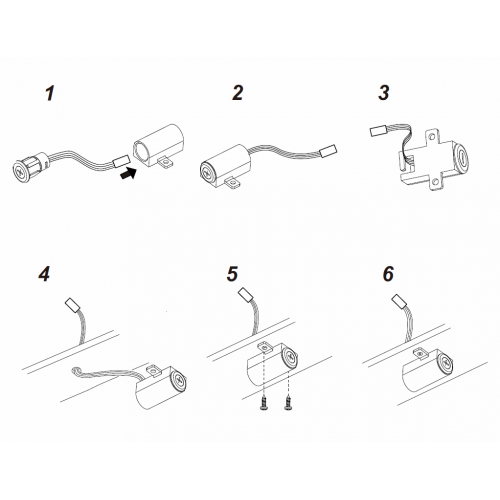 1

2

3

4

5

6